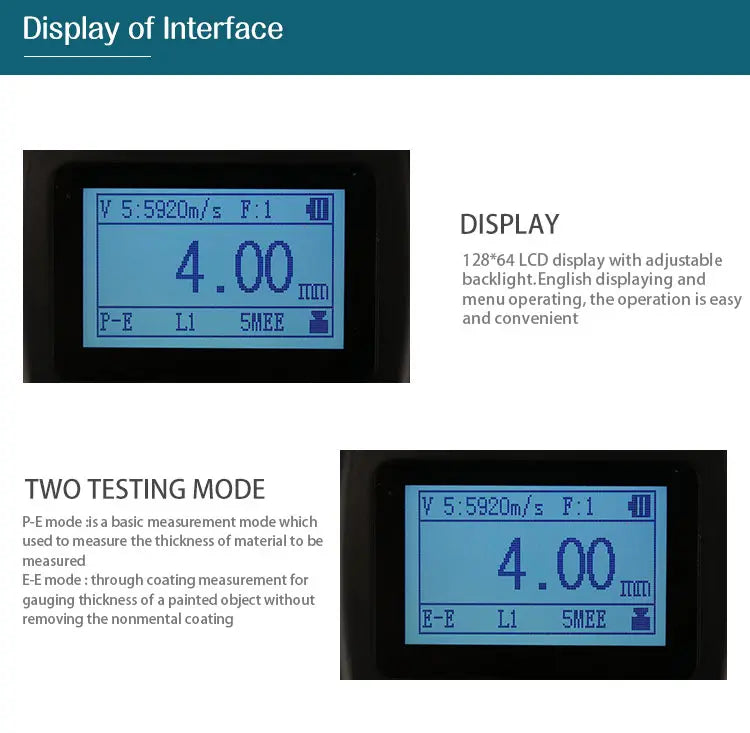 Display of Interface

V 5:5920m/s F:1

4.00 mm

P-E L1 5MEE

DISPLAY

128*64 LCD display with adjustable backlight.English displaying and menu operating, the operation is easy and convenient

TWO TESTING MODE

P-E mode :is a basic measurement mode which used to measure the thickness of material to be measured
E-E mode : through coating measurement for gauging thickness of a painted object without removing the nonmental coating

V 5:5920m/s F:1

4.00 mm

E-E L1 5MEE